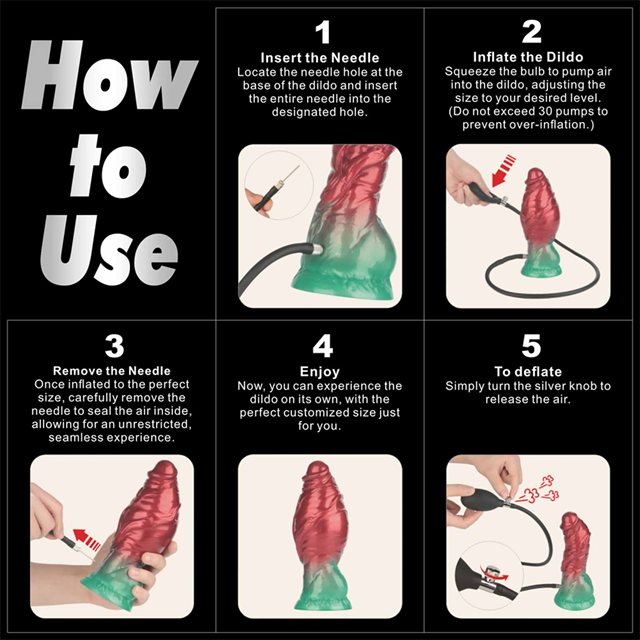 How to Use

1
Insert the Needle
Locate the needle hole at the base of the dildo and insert the entire needle into the designated hole.

2
Inflate the Dildo
Squeeze the bulb to pump air into the dildo, adjusting the size to your desired level. (Do not exceed 30 pumps to prevent over-inflation.)

3
Remove the Needle
Once inflated to the perfect size, carefully remove the needle to seal the air inside, allowing for an unrestricted, seamless experience.

4
Enjoy
Now, you can experience the dildo on its own, with the perfect customized size just for you.

5
To deflate
Simply turn the silver knob to release the air.