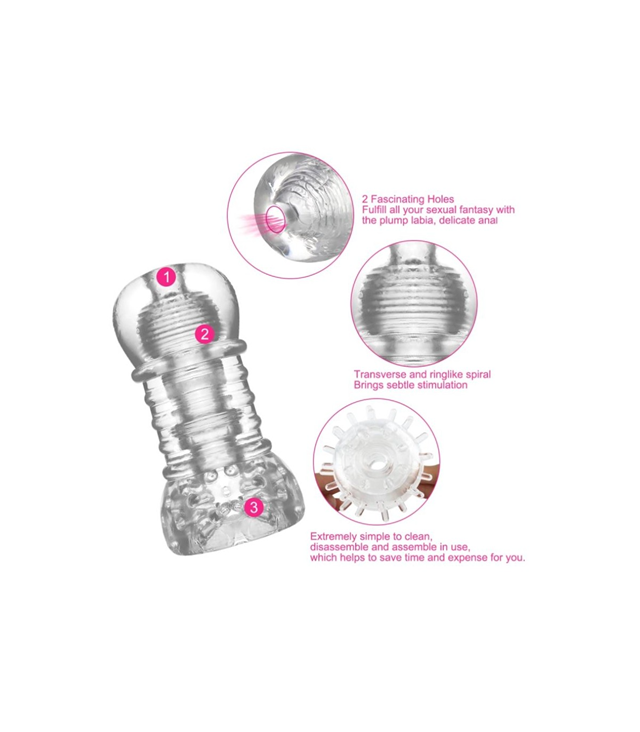 1

2

3

2 Fascinating Holes
Fulfill all your sexual fantasy with the plump labia, delicate anal

Transverse and ringlike spiral
Brings sebtle stimulation

Extremely simple to clean, disassemble and assemble in use, which helps to save time and expense for you.