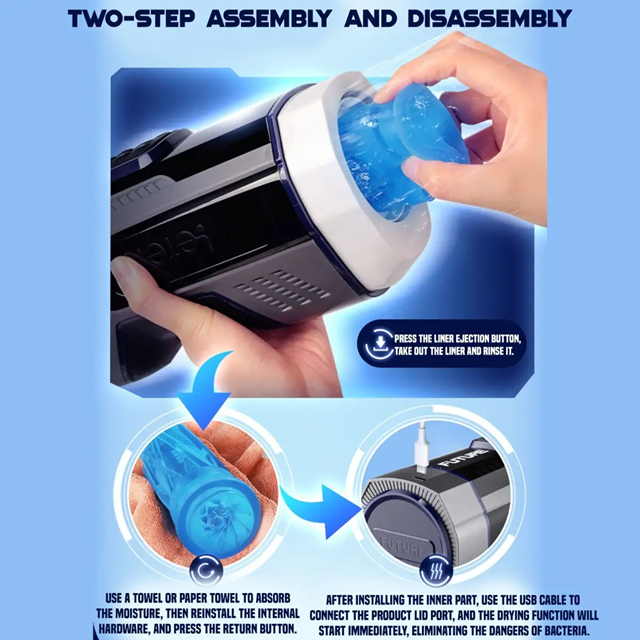 TWO-STEP ASSEMBLY AND DISASSEMBLY

PRESS THE LINER EJECTION BUTTON, TAKE OUT THE LINER AND RINSE IT.

FUTURE

FUTURE

USE A TOWEL OR PAPER TOWEL TO ABSORB THE MOISTURE, THEN REINSTALL THE INTERNAL HARDWARE, AND PRESS THE RETURN BUTTON.

AFTER INSTALLING THE INNER PART, USE THE USB CABLE TO CONNECT THE PRODUCT LID PORT, AND THE DRYING FUNCTION WILL START IMMEDIATELY, ELIMINATING THE DANGERS OF BACTERIA.