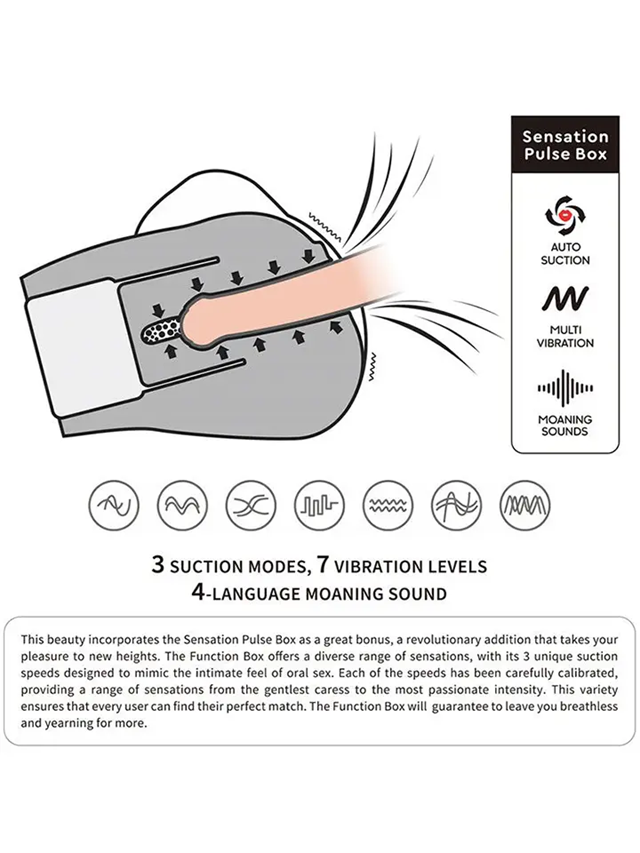 Sensation Pulse Box

AUTO SUCTION

MULTI VIBRATION

MOANING SOUNDS

3 SUCTION MODES, 7 VIBRATION LEVELS
4-LANGUAGE MOANING SOUND

This beauty incorporates the Sensation Pulse Box as a great bonus, a revolutionary addition that takes your pleasure to new heights. The Function Box offers a diverse range of sensations, with its 3 unique suction speeds designed to mimic the intimate feel of oral sex. Each of the speeds has been carefully calibrated, providing a range of sensations from the gentlest caress to the most passionate intensity. This variety ensures that every user can find their perfect match. The Function Box will guarantee to leave you breathless and yearning for more.