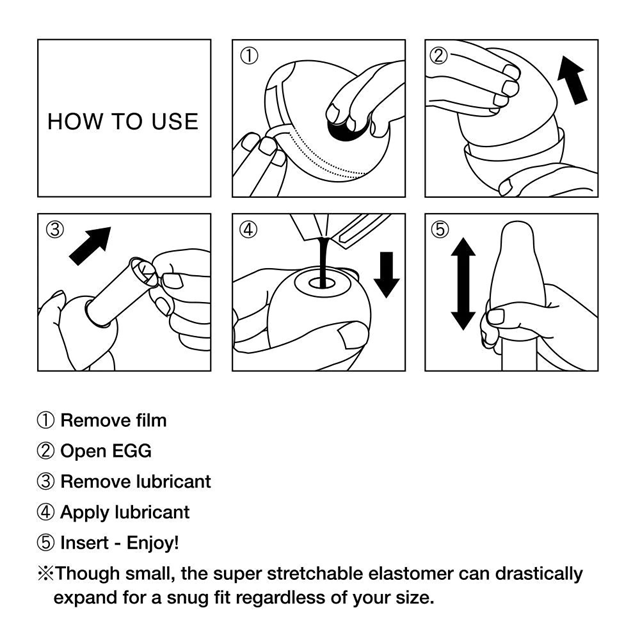 HOW TO USE

①

②

③

④

⑤

① Remove film

② Open EGG

③ Remove lubricant

④ Apply lubricant

⑤ Insert - Enjoy!

※Though small, the super stretchable elastomer can drastically expand for a snug fit regardless of your size.