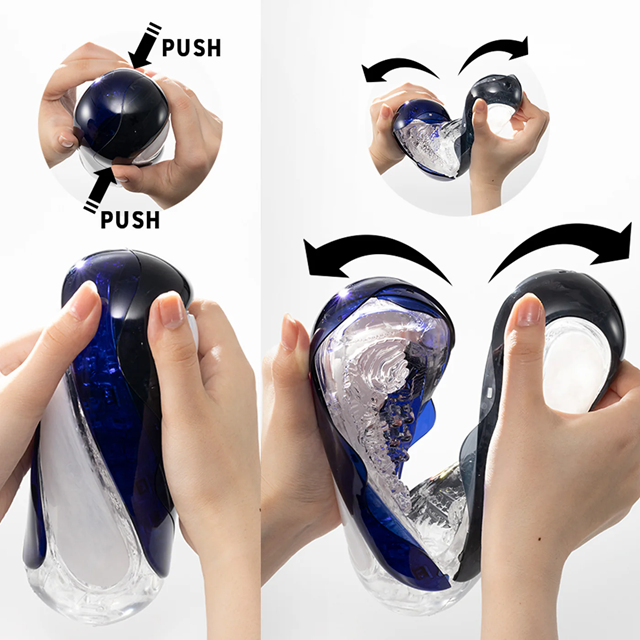 PUSH

PUSH